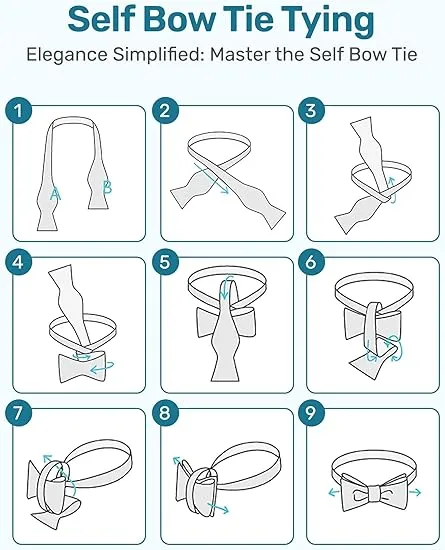 Self Bow Tie Tying

Elegance Simplified: Master the Self Bow Tie

1

A

B

2

3

4

5

6

7

8

9